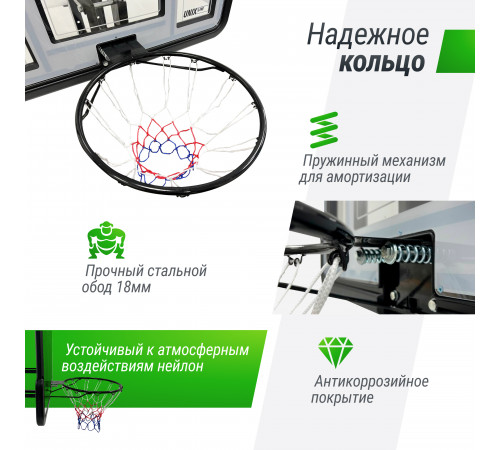 UNIX line

Надежное кольцо

Пружинный механизм для амортизации

Прочный стальной обод 18мм

Устойчивый к атмосферным воздействиям нейлон

Антикоррозийное покрытие